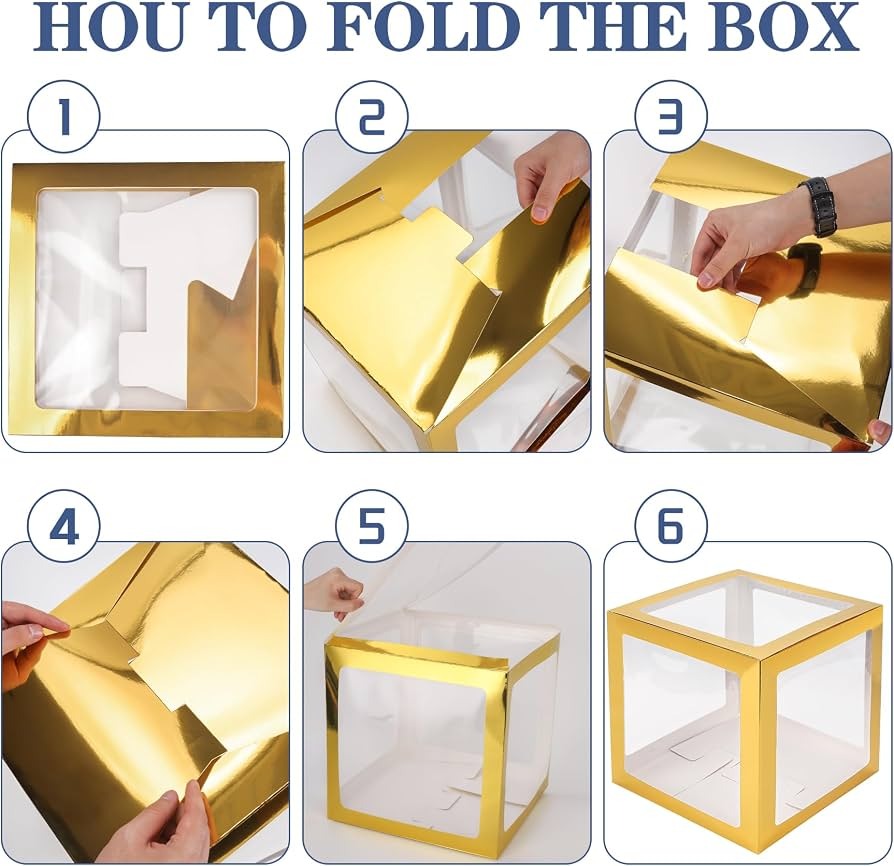 HOU TO FOLD THE BOX

1

2

3

4

5

6